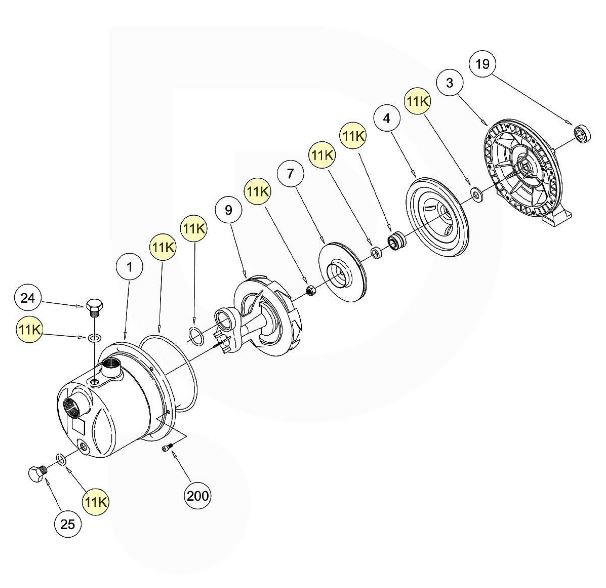 19
3
11K
4
11K
11K
7
11K
9
11K
11K
1
24
11K
200
11K
25